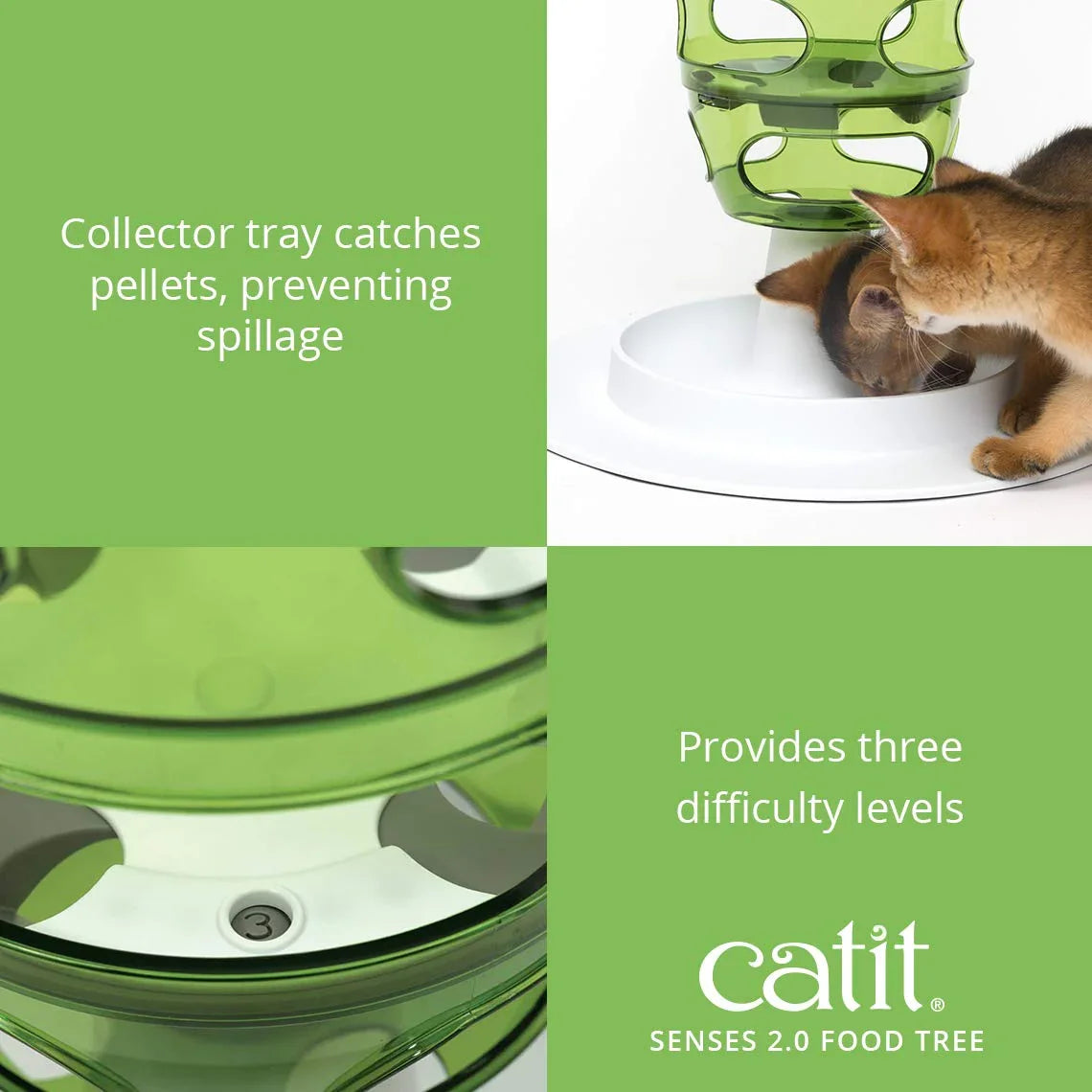 Collector tray catches pellets, preventing spillage

3

Provides three difficulty levels

catit®
SENSES 2.0 FOOD TREE