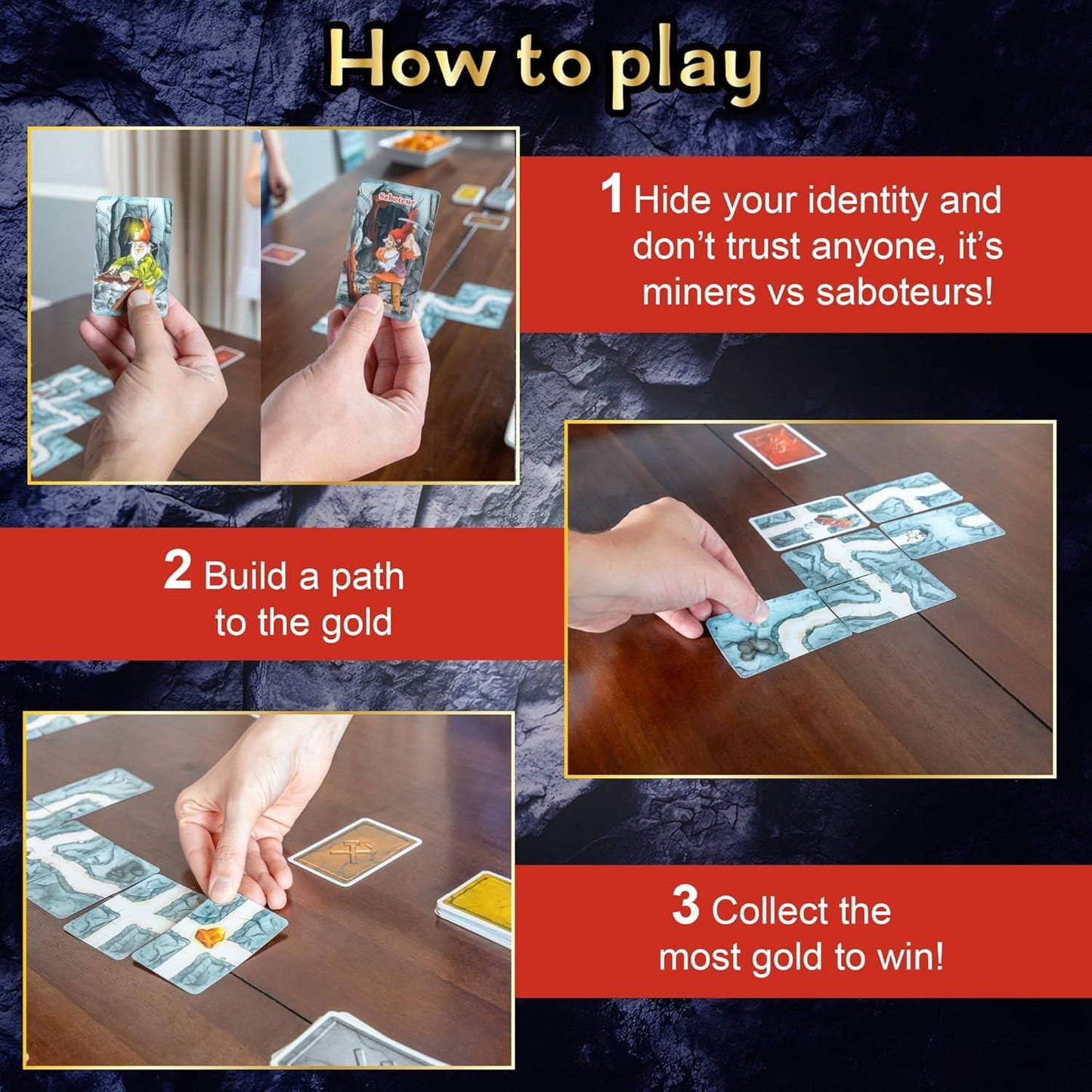 How to play

Saboteur

1 Hide your identity and don't trust anyone, it's miners vs saboteurs!

2 Build a path to the gold

3 Collect the most gold to win!